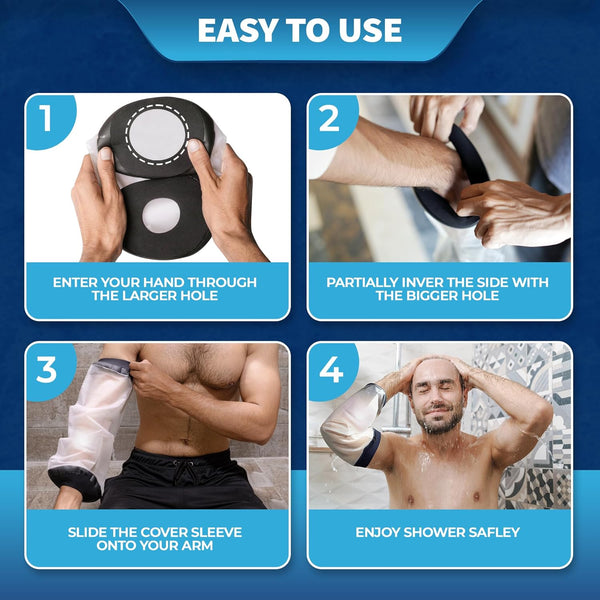 EASY TO USE

1

ENTER YOUR HAND THROUGH THE LARGER HOLE

2

PARTIALLY INVER THE SIDE WITH THE BIGGER HOLE

3

SLIDE THE COVER SLEEVE ONTO YOUR ARM

4

ENJOY SHOWER SAFLEY